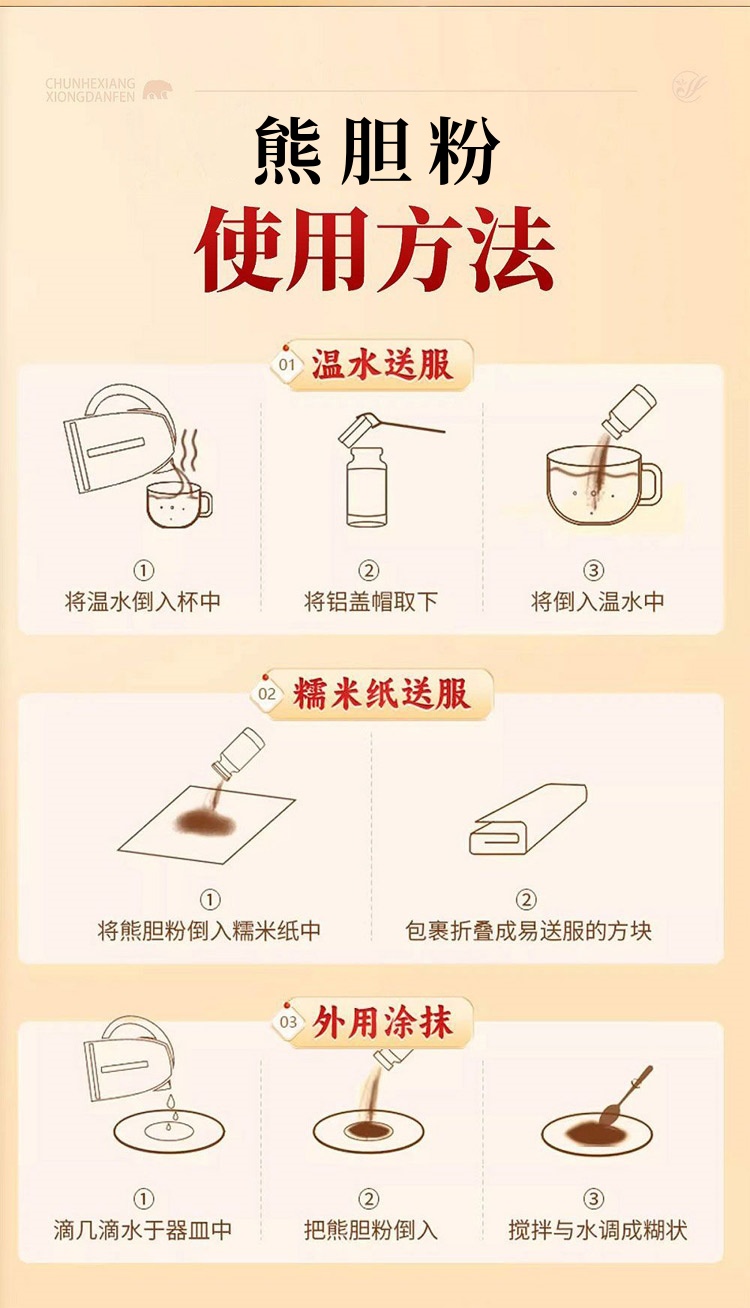 CHUNHEXIANG XIONGDANFEN

熊胆粉
使用方法

01 温水送服

①
将温水倒入杯中

②
将铝盖帽取下

③
将倒入温水中

02 糯米纸送服

①
将熊胆粉倒入糯米纸中

②
包裹折叠成易送服的方块

03 外用涂抹

①
滴几滴水于器皿中

②
把熊胆粉倒入

③
搅拌与水调成糊状